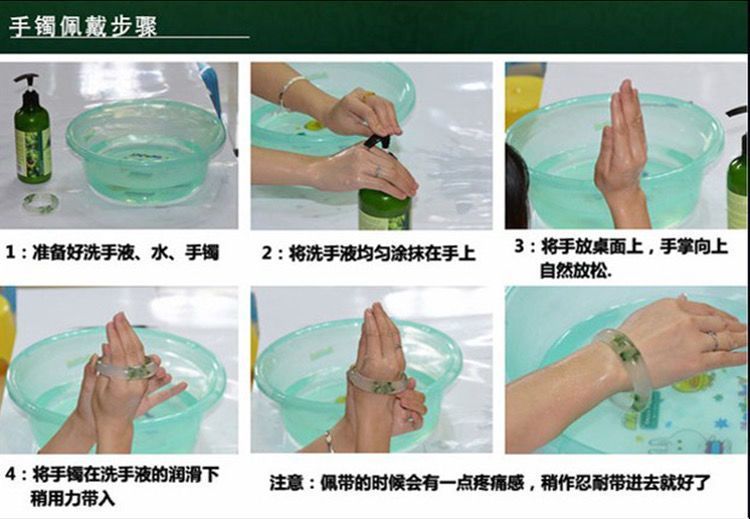 手镯佩戴步骤

1：准备好洗手液、水、手镯

2：将洗手液均匀涂抹在手上

3：将手放桌面上，手掌向上自然放松.

4：将手镯在洗手液的润滑下稍用力带入

注意：佩带的时候会有一点疼痛感，稍作忍耐带进去就好了