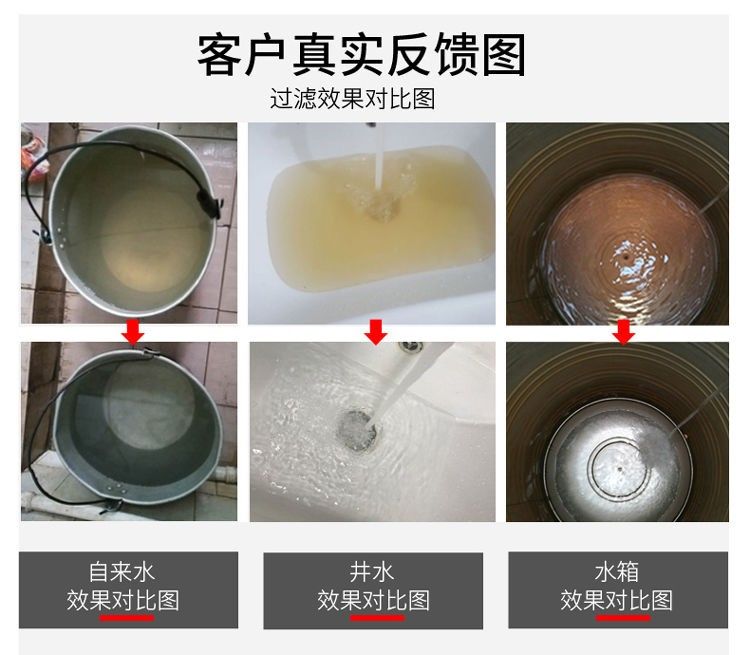 客户真实反馈图
过滤效果对比图

自来水
效果对比图

井水
效果对比图

水箱
效果对比图